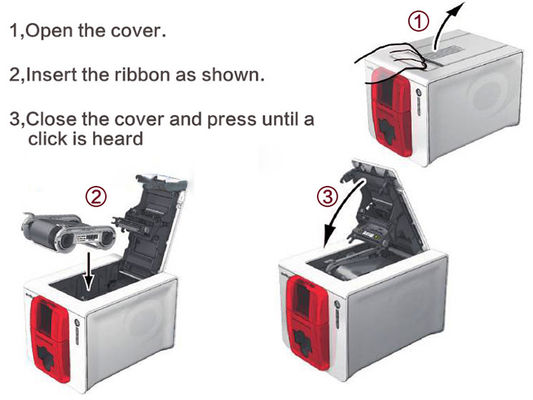 1,Open the cover.

2,Insert the ribbon as shown.

3,Close the cover and press until a click is heard

①

②

③